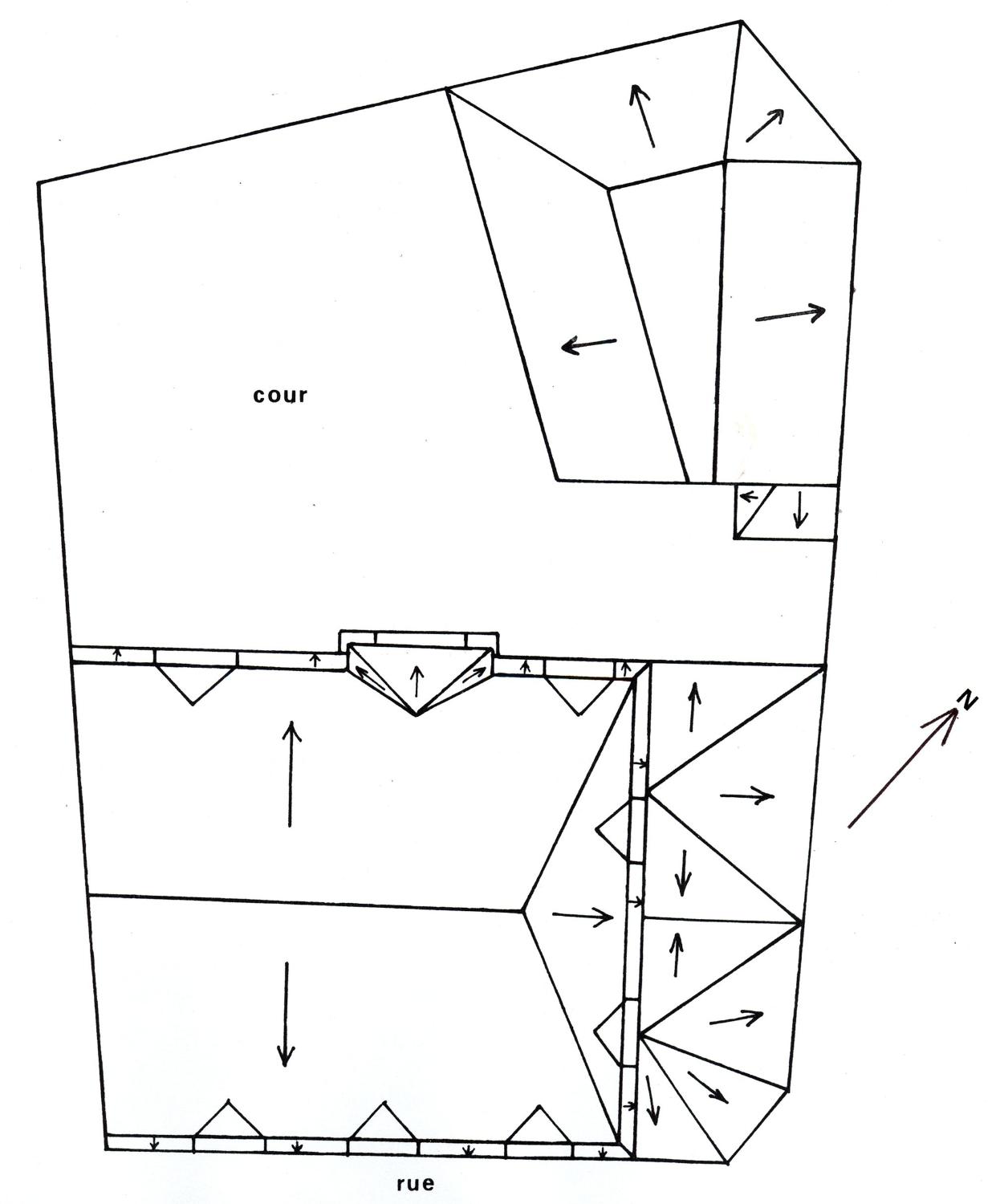 cour

N

rue